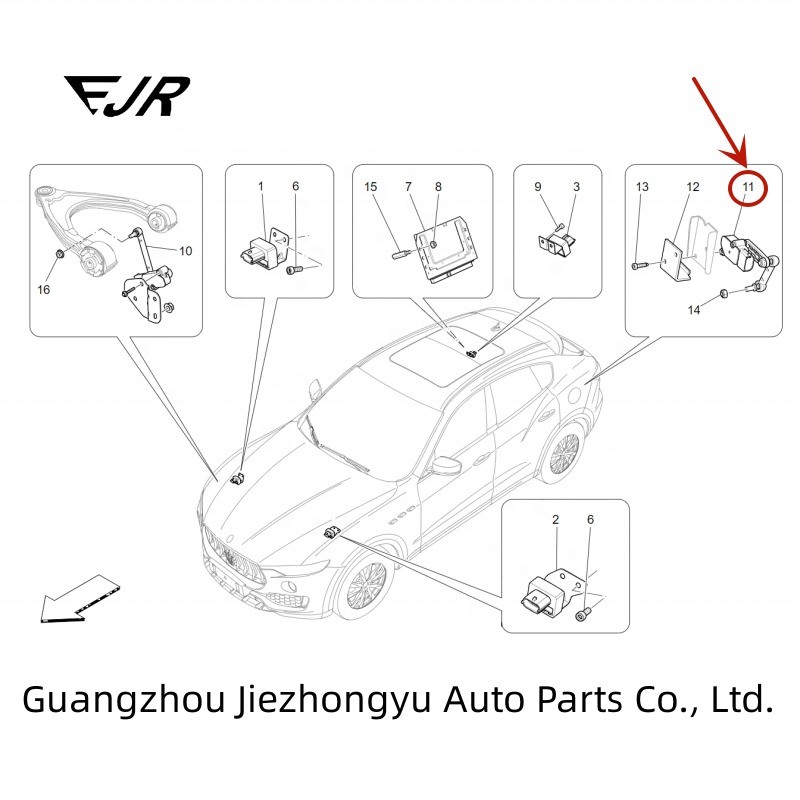 EJR

10
16

1 6

15 7 8

9 3

13 12 11
14

2 6

Guangzhou Jiezhongyu Auto Parts Co., Ltd.